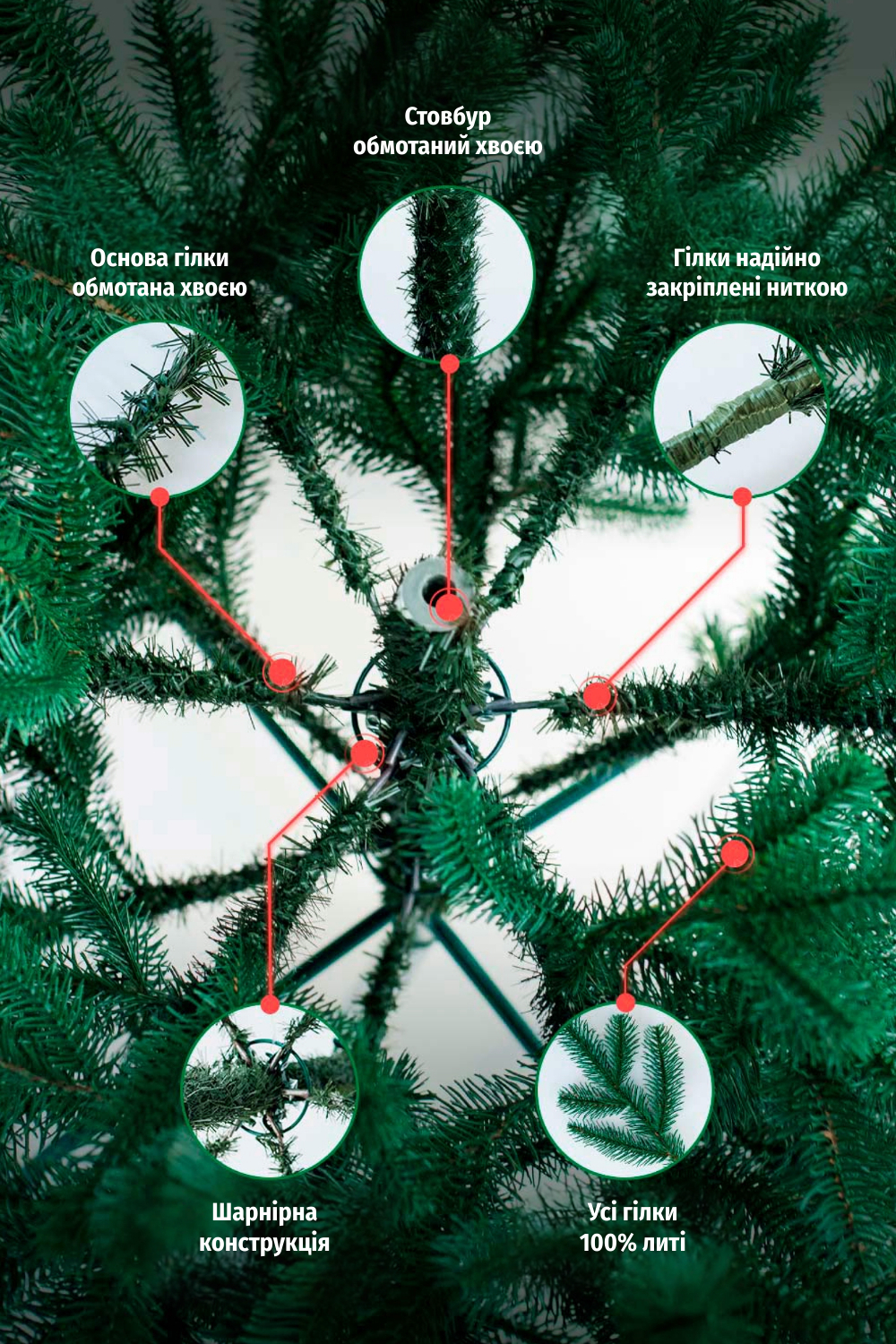 Стовбур обмотаний хвоєю

Основа гілки обмотана хвоєю

Гілки надійно закріплені ниткою

Шарнірна конструкція

Усі гілки 100% литі